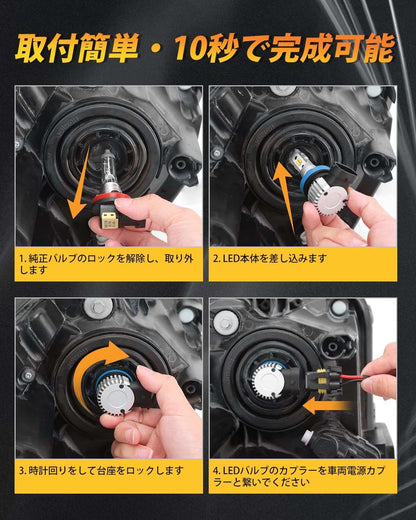 取付簡単・10秒で完成可能

1. 純正バルブのロックを解除し、取り外します

2. LED本体を差し込みます

3. 時計回りをして台座をロックします

4. LEDバルブのカプラーを車両電源カプラーと繋いでください