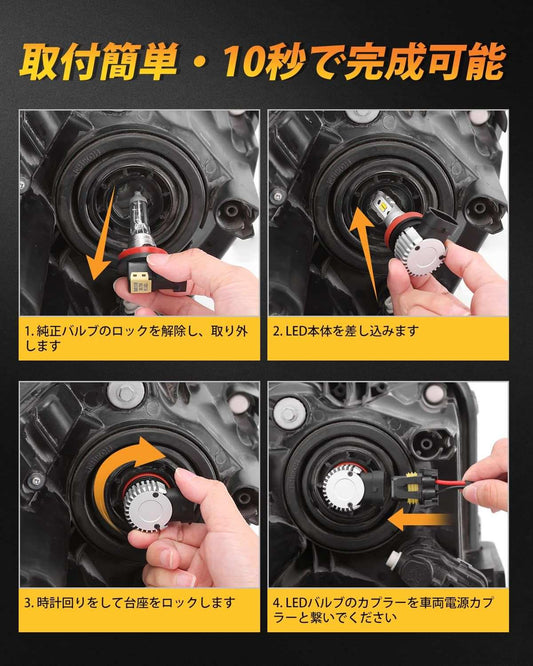 取付簡単・10秒で完成可能

1. 純正バルブのロックを解除し、取り外します

2. LED本体を差し込みます

3. 時計回りをして台座をロックします

4. LEDバルブのカプラーを車両電源カプラーと繋いでください