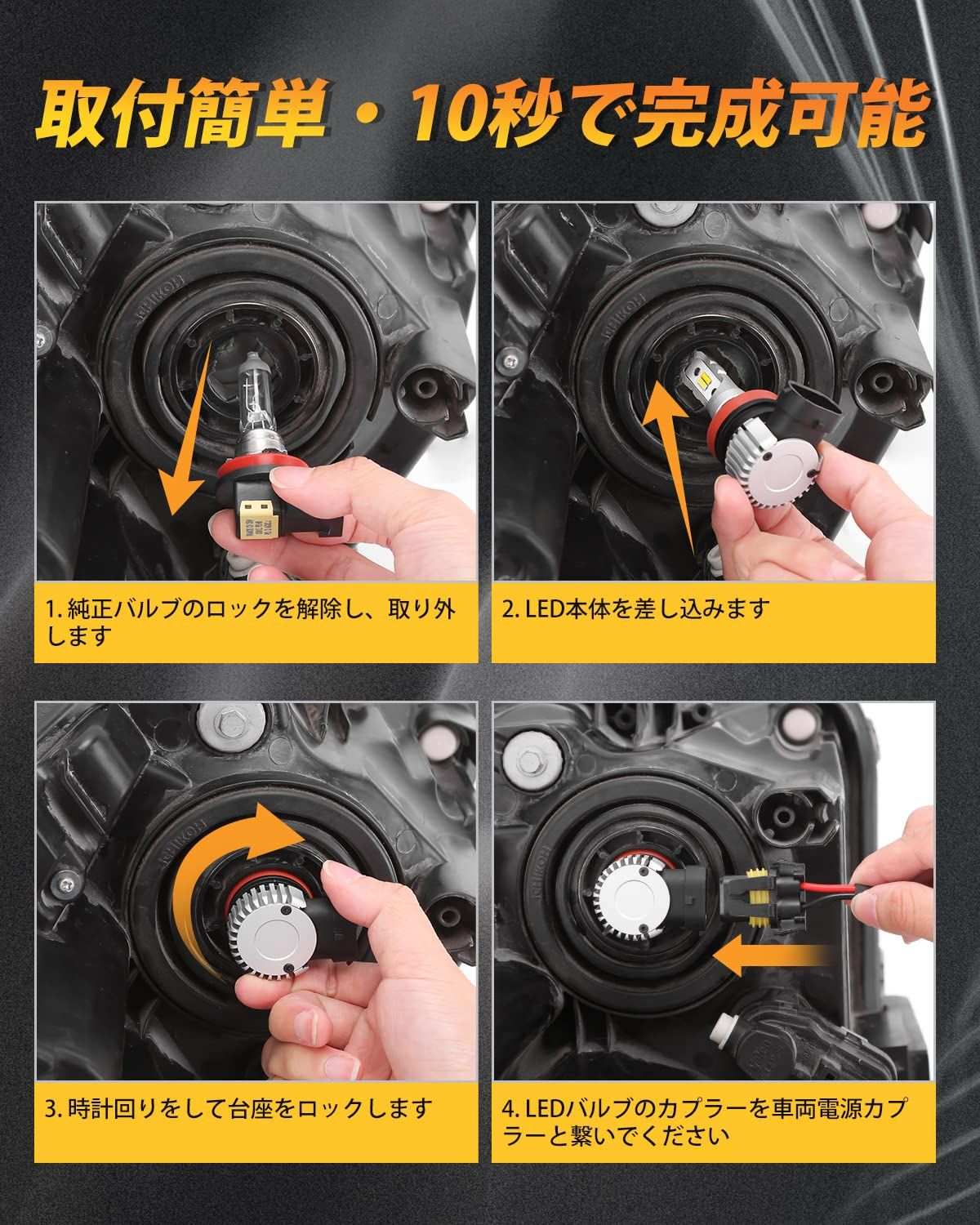 取付簡単・10秒で完成可能

1. 純正バルブのロックを解除し、取り外します

2. LED本体を差し込みます

3. 時計回りをして台座をロックします

4. LEDバルブのカプラーを車両電源カプラーと繋いでください