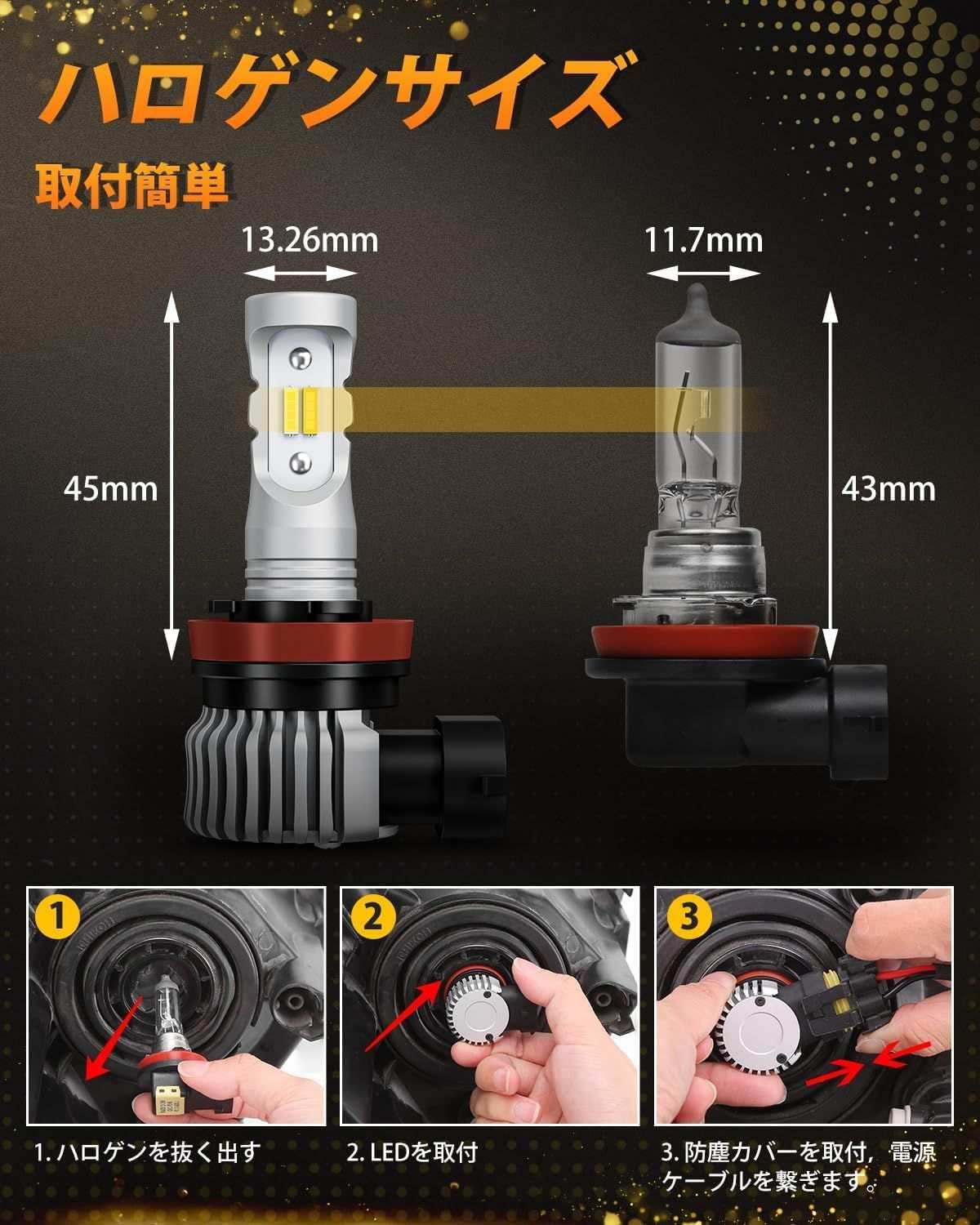 ハロゲンサイズ

取付簡単

13.26mm

11.7mm

45mm

43mm

1

2

3

1. ハロゲンを抜く出す

2. LEDを取付

3. 防塵カバーを取付，電源ケーブルを繋ぎます。