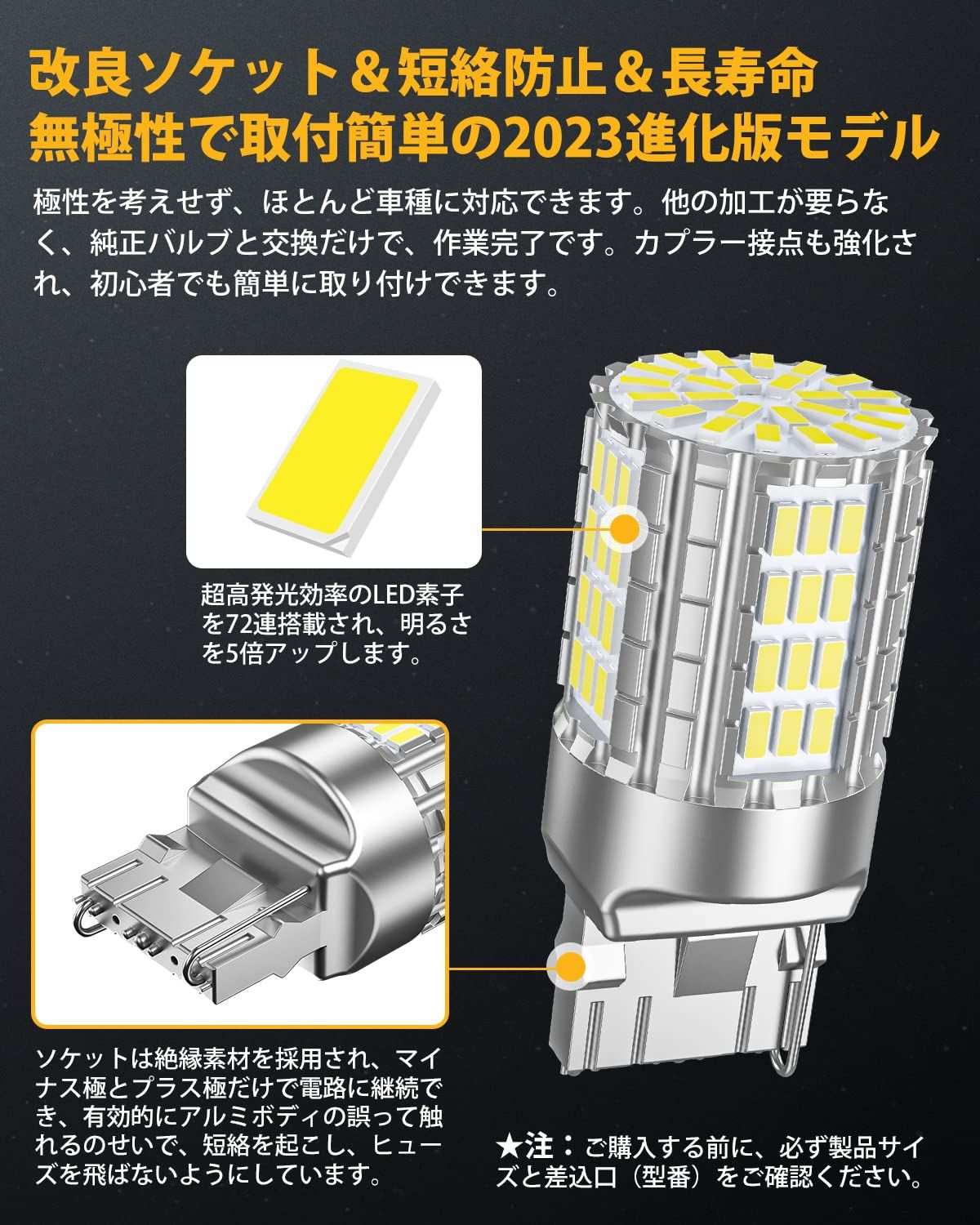 改良ソケット＆短絡防止＆長寿命
無極性で取付簡単の2023進化版モデル

極性を考えせず、ほとんど車種に対応できます。他の加工が要らなく、純正バルブと交換だけで、作業完了です。カプラー接点も強化され、初心者でも簡単に取り付けできます。

超高発光効率のLED素子を72連搭載され、明るさを5倍アップします。

ソケットは絶縁素材を採用され、マイナス極とプラス極だけで電路に継続でき、有効的にアルミボディの誤って触れるのせいで、短絡を起こし、ヒューズを飛ばないようにしています。

★注：ご購入する前に、必ず製品サイズと差込口（型番）をご確認ください。