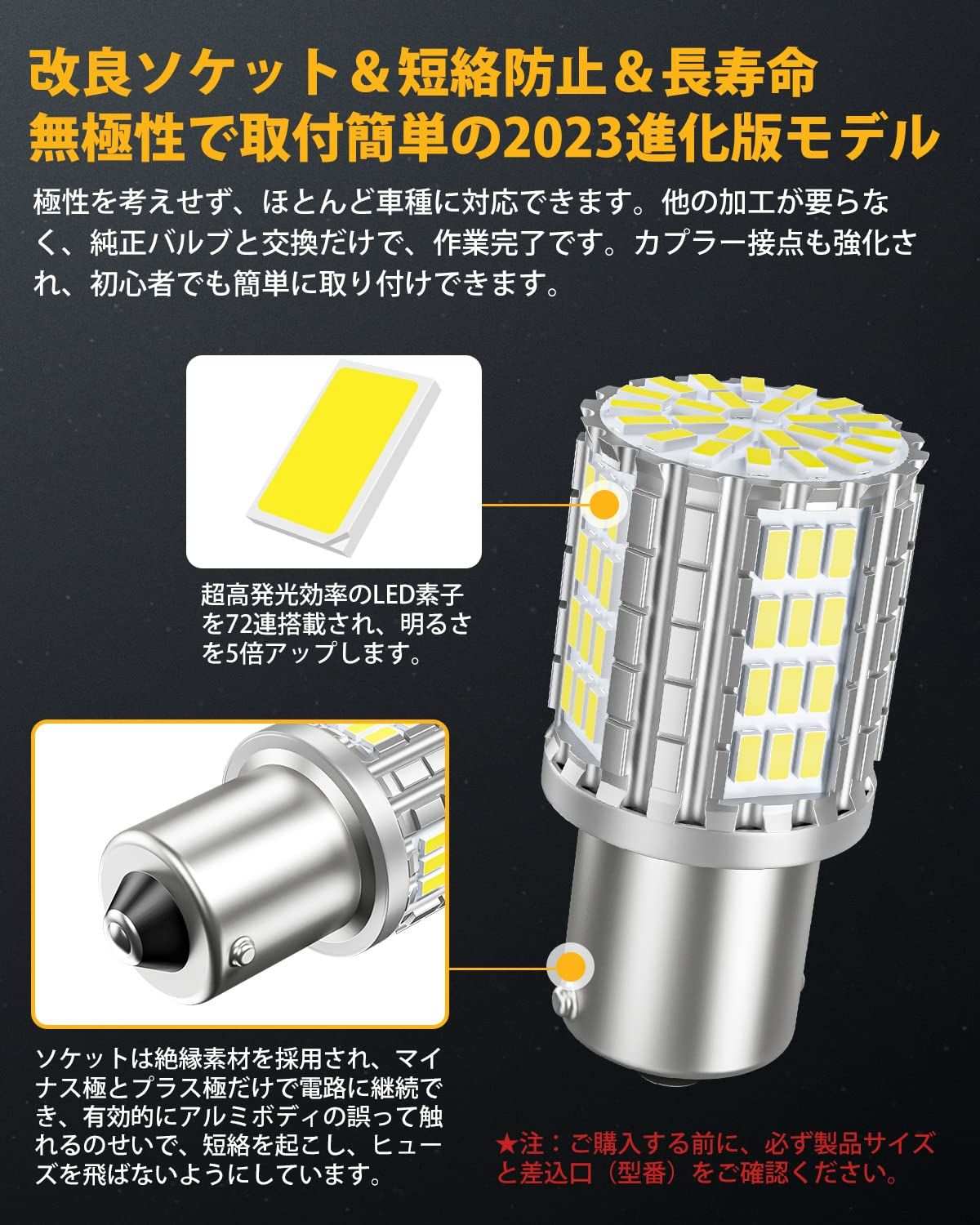 改良ソケット＆短絡防止＆長寿命
無極性で取付簡単の2023進化版モデル

極性を考えせず、ほとんど車種に対応できます。他の加工が要らなく、純正バルブと交換だけで、作業完了です。カプラー接点も強化され、初心者でも簡単に取り付けできます。

超高発光効率のLED素子を72連搭載され、明るさを5倍アップします。

ソケットは絶縁素材を採用され、マイナス極とプラス極だけで電路に継続でき、有効的にアルミボディの誤って触れるのせいで、短絡を起こし、ヒューズを飛ばないようにしています。

★注：ご購入する前に、必ず製品サイズと差込口（型番）をご確認ください。