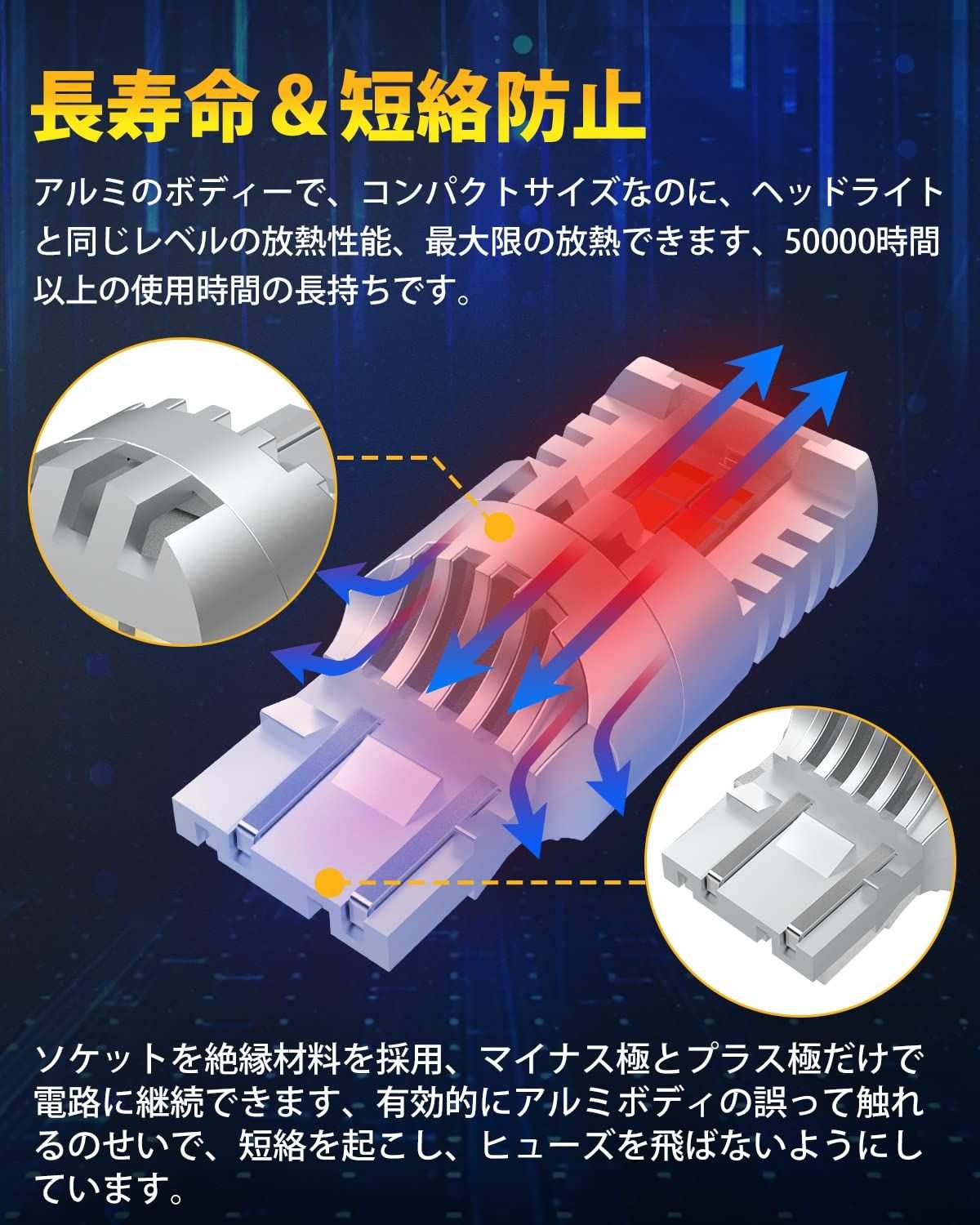 長寿命＆短絡防止

アルミのボディーで、コンパクトサイズなのに、ヘッドライトと同じレベルの放熱性能、最大限の放熱できます、50000時間以上の使用時間の長持ちです。

ソケットを絶縁材料を採用、マイナス極とプラス極だけで電路に継続できます、有効的にアルミボディの誤って触れるのせいで、短絡を起こし、ヒューズを飛ばないようにしています。