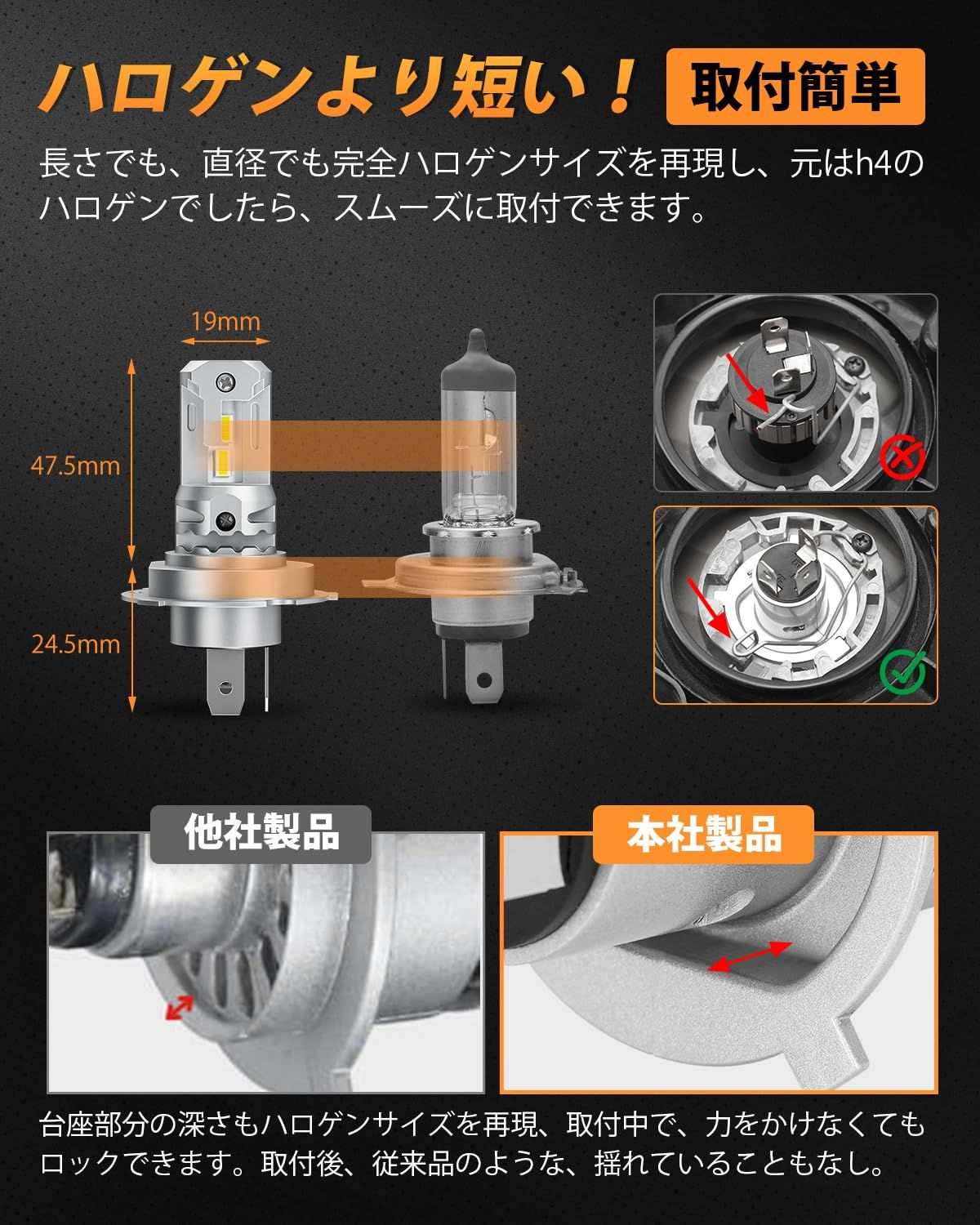 ハロゲンより短い！ 取付簡単

長さでも、直径でも完全ハロゲンサイズを再現し、元はh4のハロゲンでしたら、スムーズに取付できます。

19mm

47.5mm

24.5mm

他社製品

本社製品

台座部分の深さもハロゲンサイズを再現、取付中で、力をかけなくてもロックできます。取付後、従来品のような、揺れていることもなし。