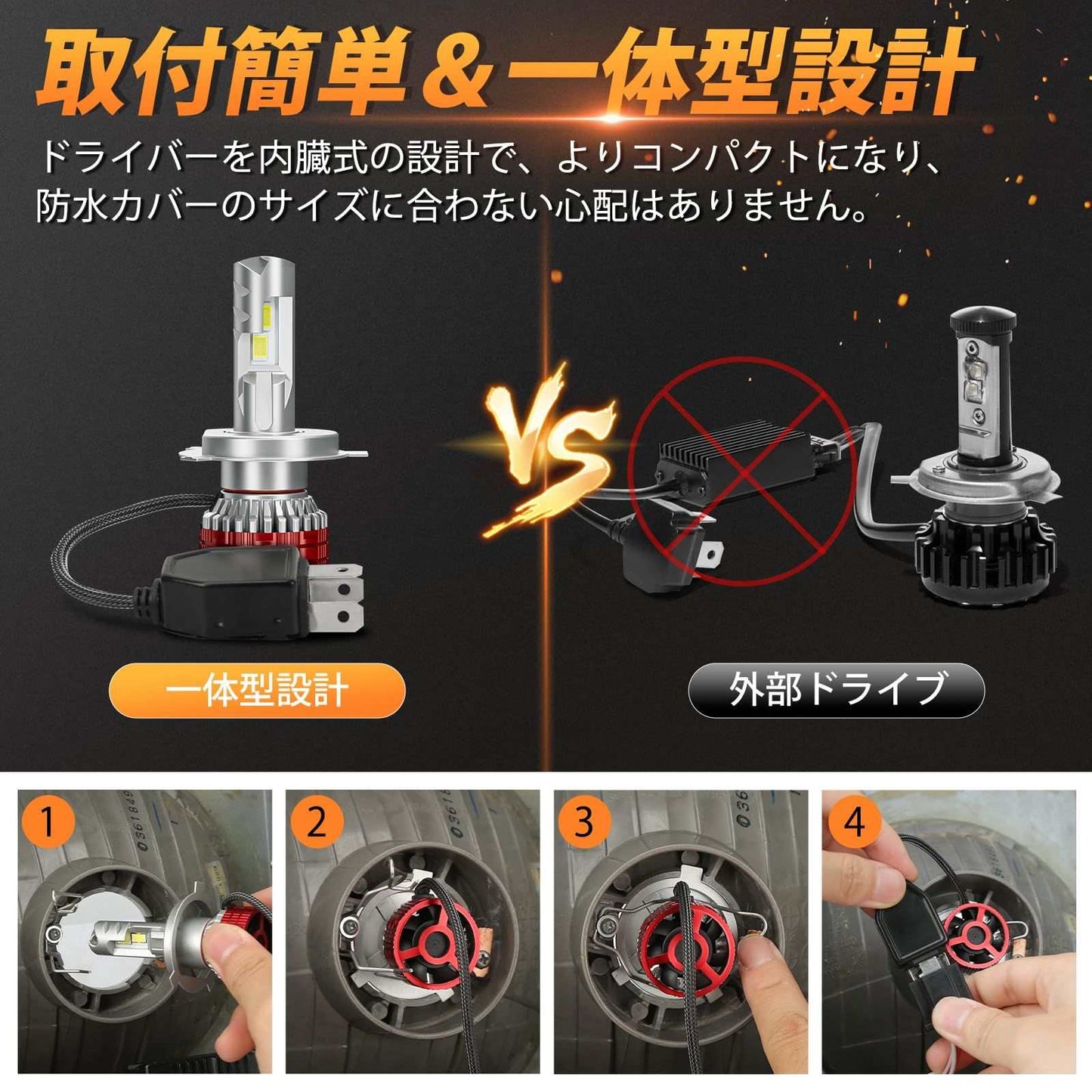 取付簡単＆一体型設計

ドライバーを内臓式の設計で、よりコンパクトになり、防水カバーのサイズに合わない心配はありません。

VS

一体型設計

外部ドライブ

1

2

3

4