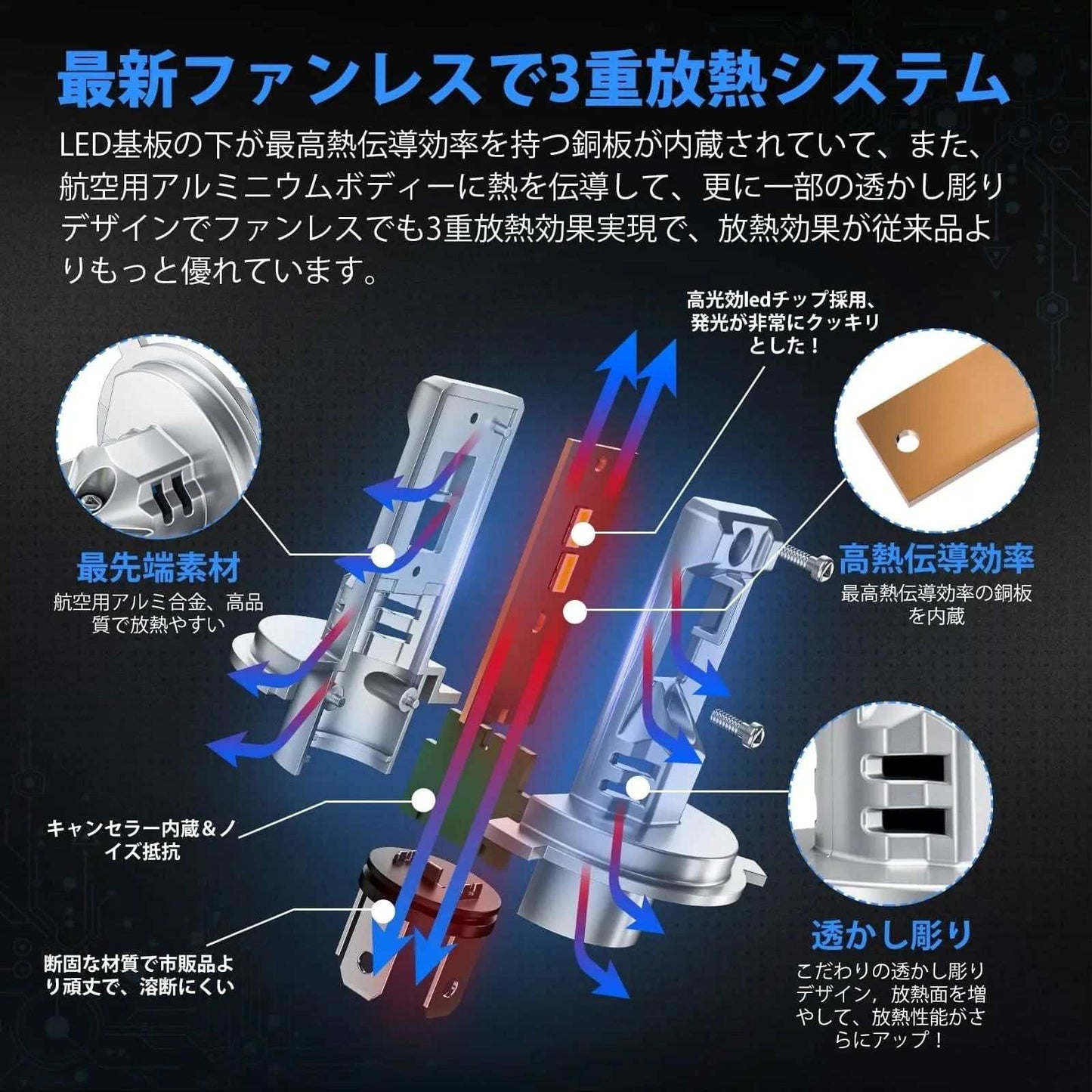 最新ファンレスで3重放熱システム

LED基板の下が最高熱伝導効率を持つ銅板が内蔵されていて、また、航空用アルミニウムボディーに熱を伝導して、更に一部の透かし彫りデザインでファンレスでも3重放熱効果実現で、放熱効果が従来品よりもっと優れています。

高光効ledチップ採用、発光が非常にクッキリとした！

最先端素材
航空用アルミ合金、高品質で放熱やすい

高熱伝導効率
最高熱伝導効率の銅板を内蔵

キャンセラー内蔵＆ノイズ抵抗

断固な材質で市販品より頑丈で、溶断にくい

透かし彫り
こだわりの透かし彫りデザイン，放熱面を増やして、放熱性能がさらにアップ！