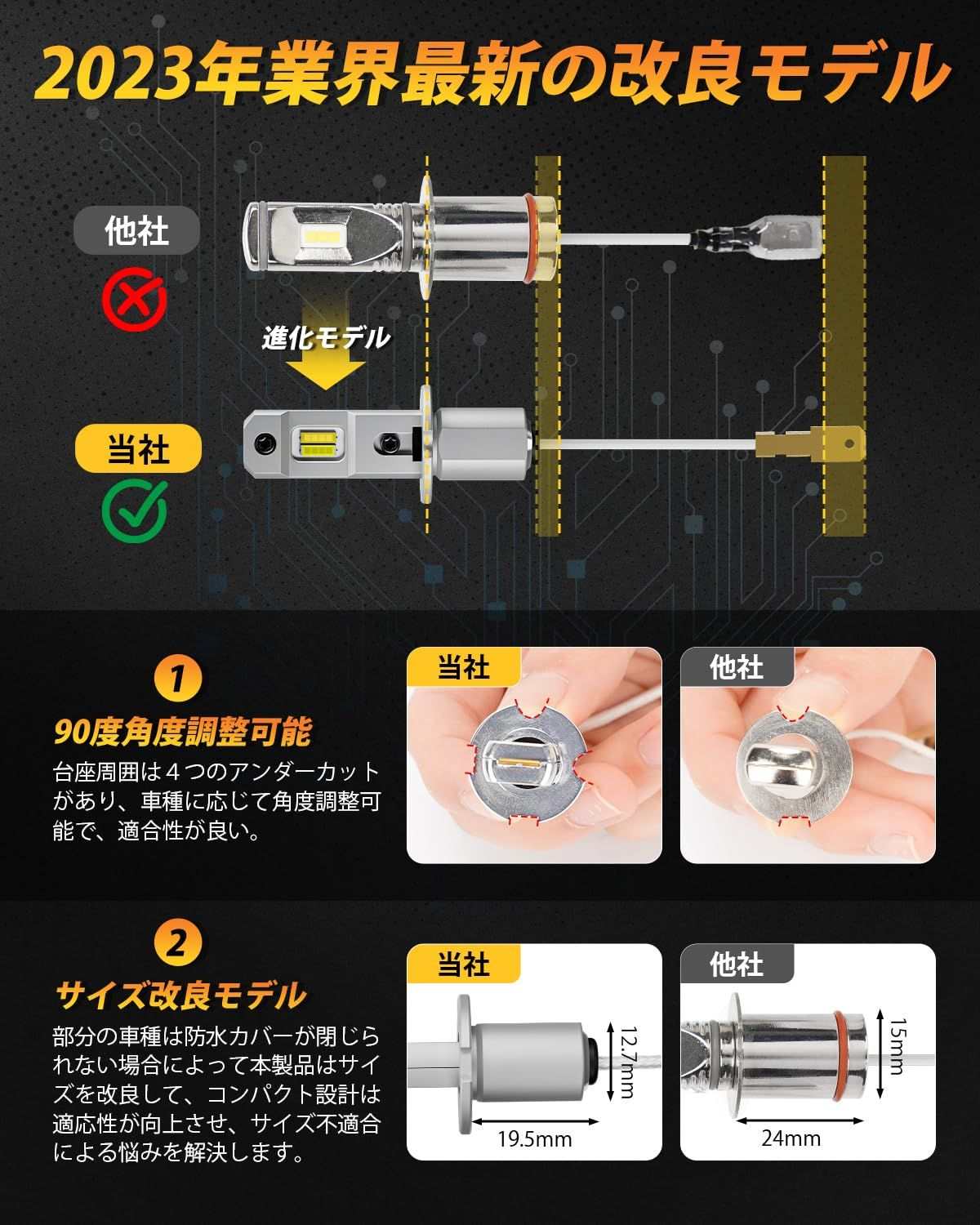 2023年業界最新の改良モデル

他社

進化モデル

当社

1

90度角度調整可能

台座周囲は４つのアンダーカットがあり、車種に応じて角度調整可能で、適合性が良い。

当社

他社

2

サイズ改良モデル

部分の車種は防水カバーが閉じられない場合によって本製品はサイズを改良して、コンパクト設計は適応性が向上させ、サイズ不適合による悩みを解決します。

当社

12.7mm

19.5mm

他社

15mm

24mm