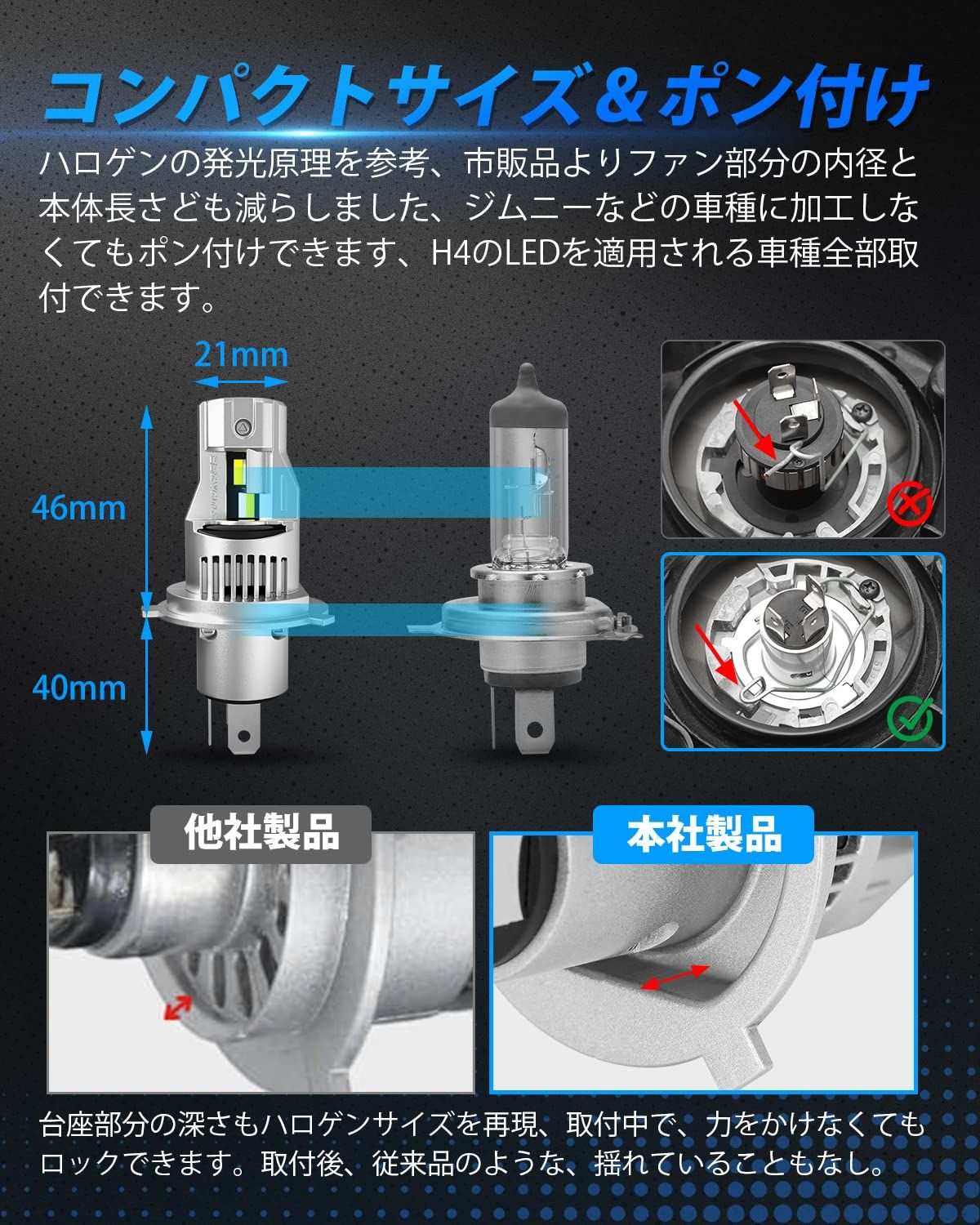 コンパクトサイズ＆ポン付け

ハロゲンの発光原理を参考、市販品よりファン部分の内径と本体長さども減らしました、ジムニーなどの車種に加工しなくてもポン付けできます、H4のLEDを適用される車種全部取付できます。

21mm

46mm

40mm

他社製品

本社製品

台座部分の深さもハロゲンサイズを再現、取付中で、力をかけなくてもロックできます。取付後、従来品のような、揺れていることもなし。